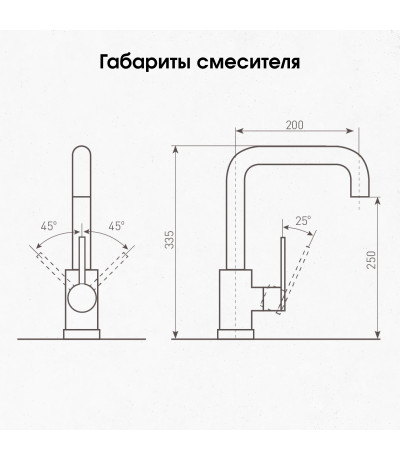 Габариты смесителя

45°

45°

200

25°

335

250