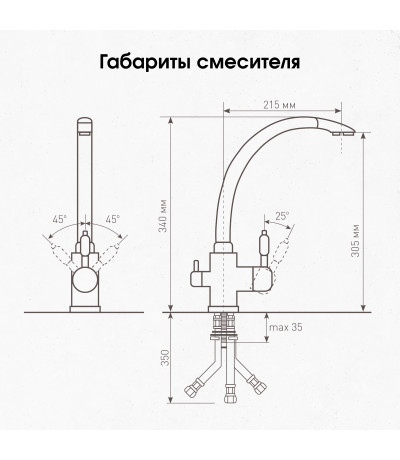 Габариты смесителя

45°
45°

215 мм
340 мм
25°
305 мм
max 35
350