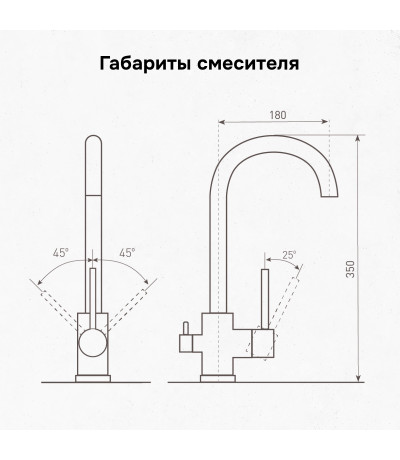 Габариты смесителя

180

45°

45°

25°

350