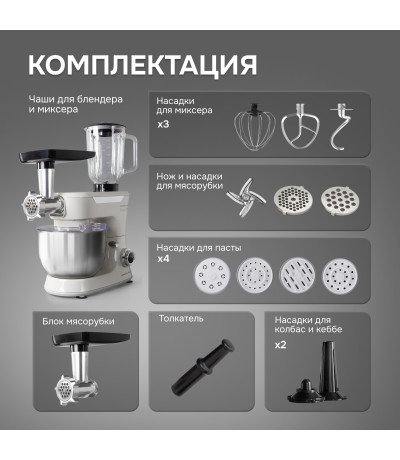 КОМПЛЕКТАЦИЯ

Чаши для блендера и миксера

Насадки для миксера
x3

Нож и насадки для мясорубки

Насадки для пасты
x4

Блок мясорубки

Толкатель

Насадки для колбас и кеббе
x2