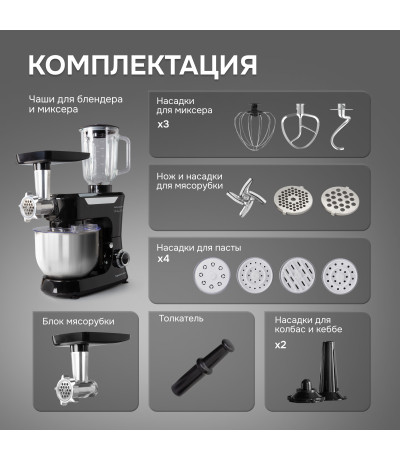 КОМПЛЕКТАЦИЯ

Чаши для блендера и миксера

Насадки для миксера
x3

Нож и насадки для мясорубки

Насадки для пасты
x4

Блок мясорубки

Толкатель

Насадки для колбас и кеббе
x2