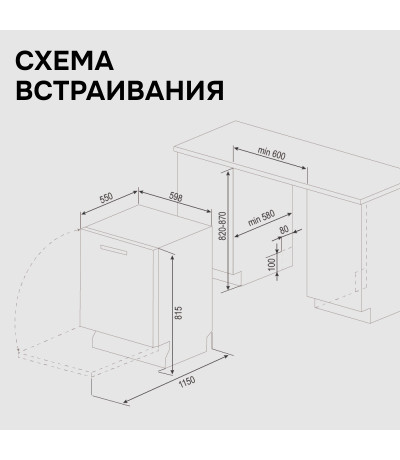 СХЕМА ВСТРАИВАНИЯ

min 600

550

598

820-870

min 580

80

100

815

1150