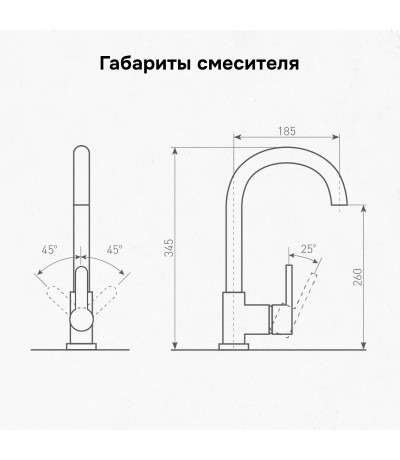 Габариты смесителя

45°
45°

185
345
25°
260