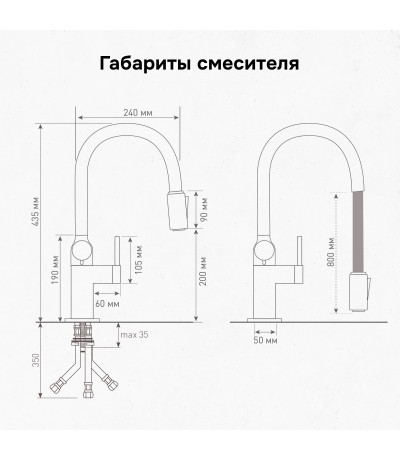 Габариты смесителя

240 мм

435 мм

90 мм

190 мм

105 мм

200 мм

60 мм

max 35

350

800 мм

50 мм