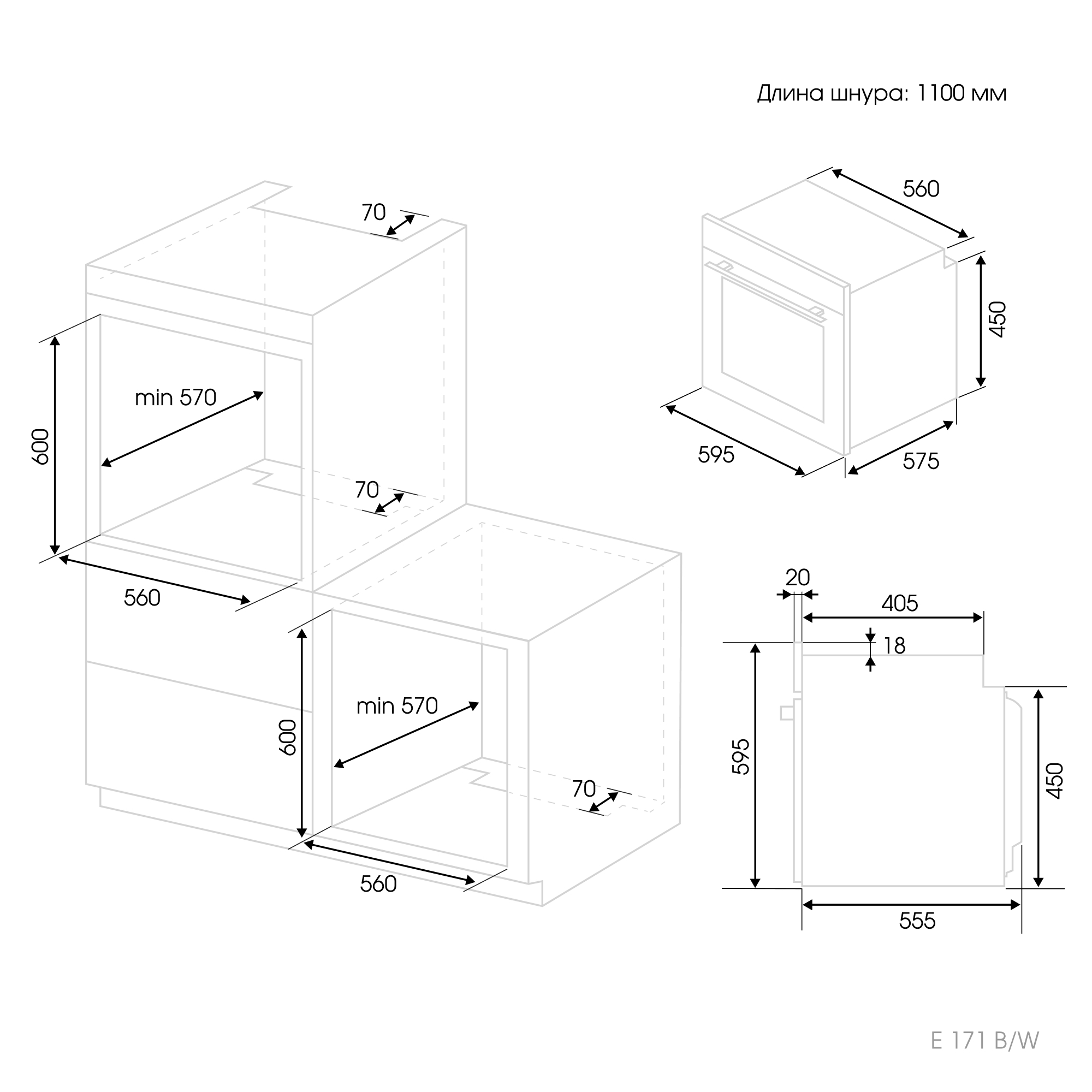 Длина шнура: 1100 мм

70

600

min 570

70

560

600

min 570

70

560

560

450

595

575

20

405

18

595

450

555

E 171 B/W