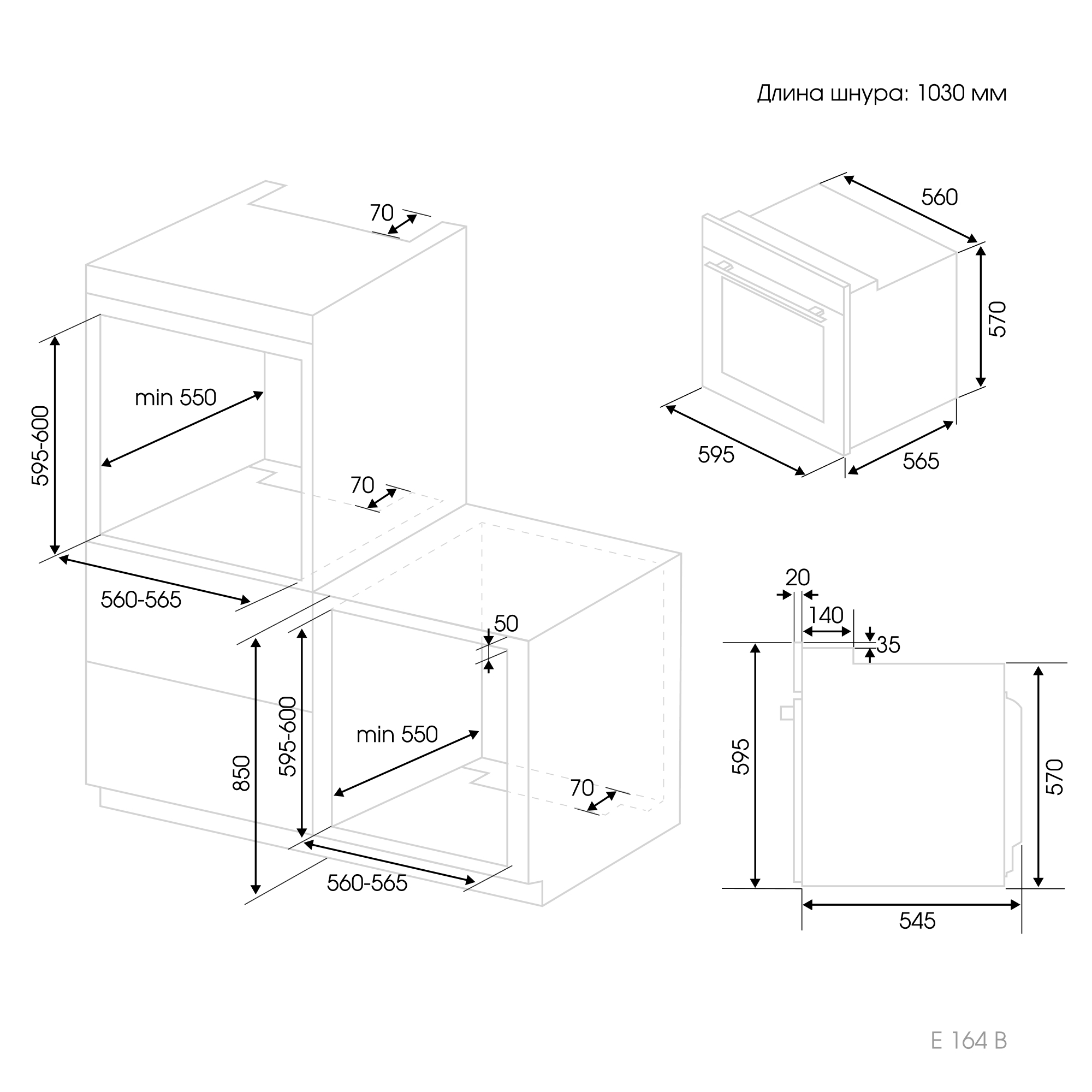 Длина шнура: 1030 мм

70

595-600

min 550

70

560-565

50

850

595-600

min 550

70

560-565

560

570

595

565

20

140

35

595

570

545

E 164 B