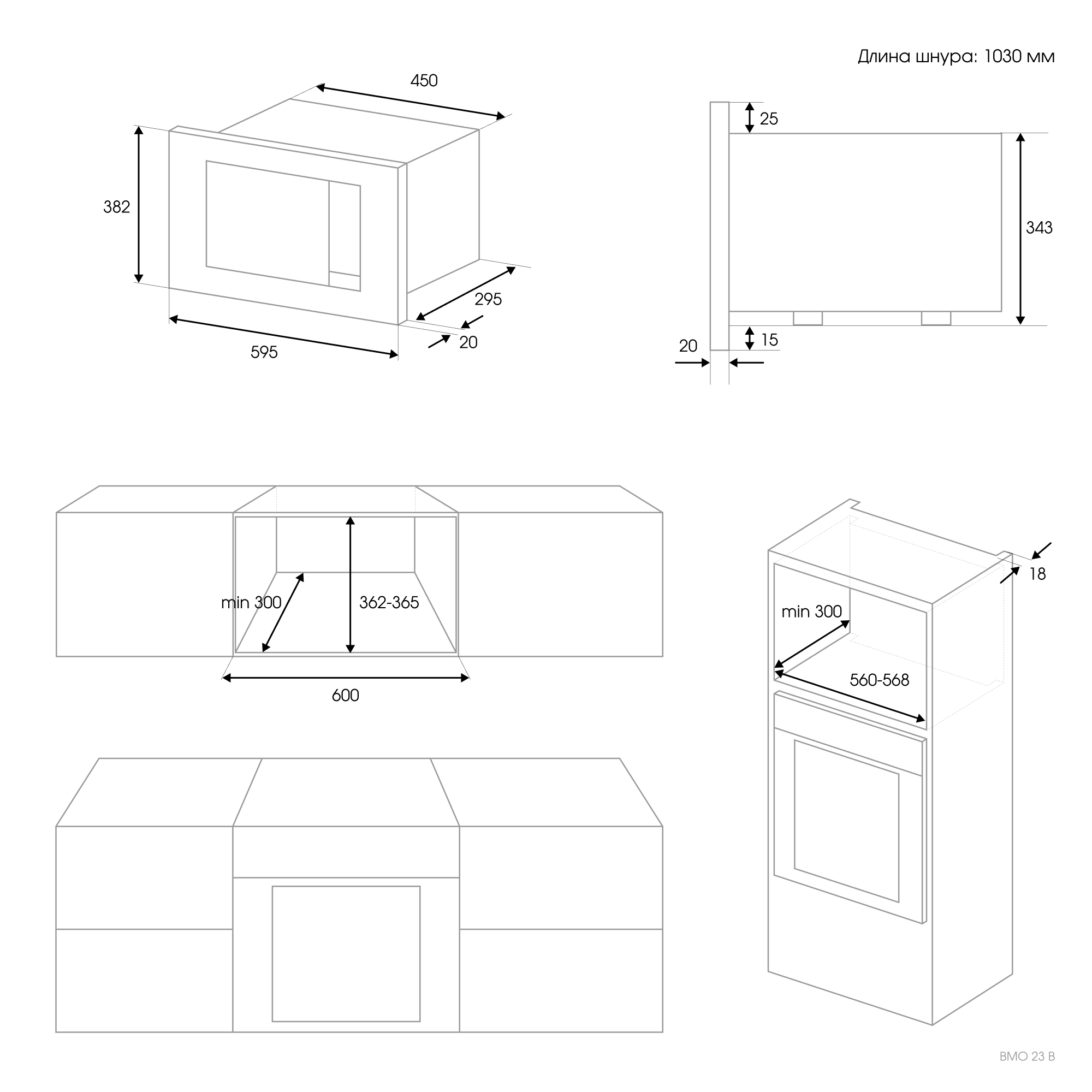 Длина шнура: 1030 мм

450

382

295

20

595

25

343

15

20

min 300

362-365

600

18

min 300

560-568

BMO 23 B