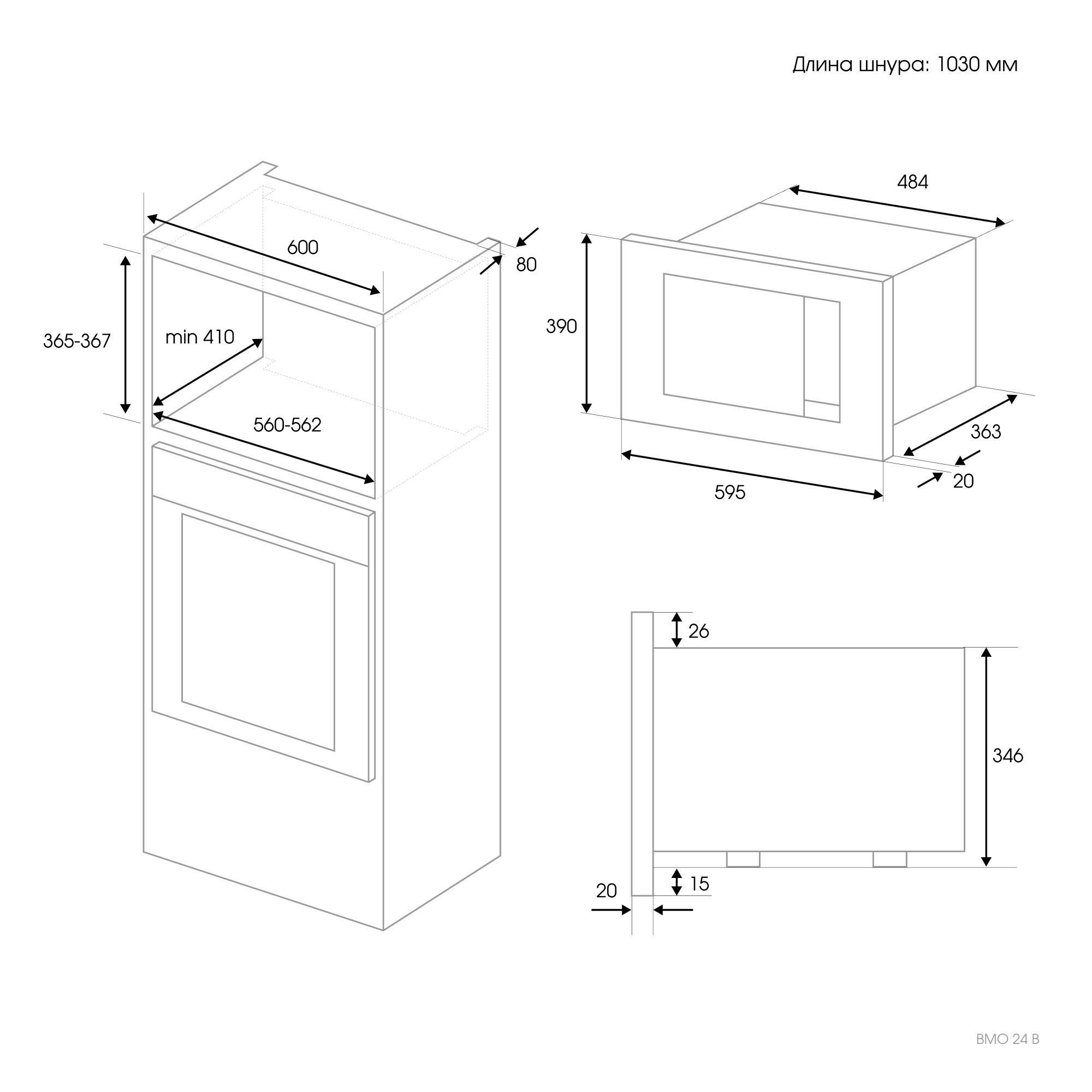 Длина шнура: 1030 мм

600

80

365-367

min 410

560-562

484

390

363

20

595

26

346

15

20

BMO 24 B