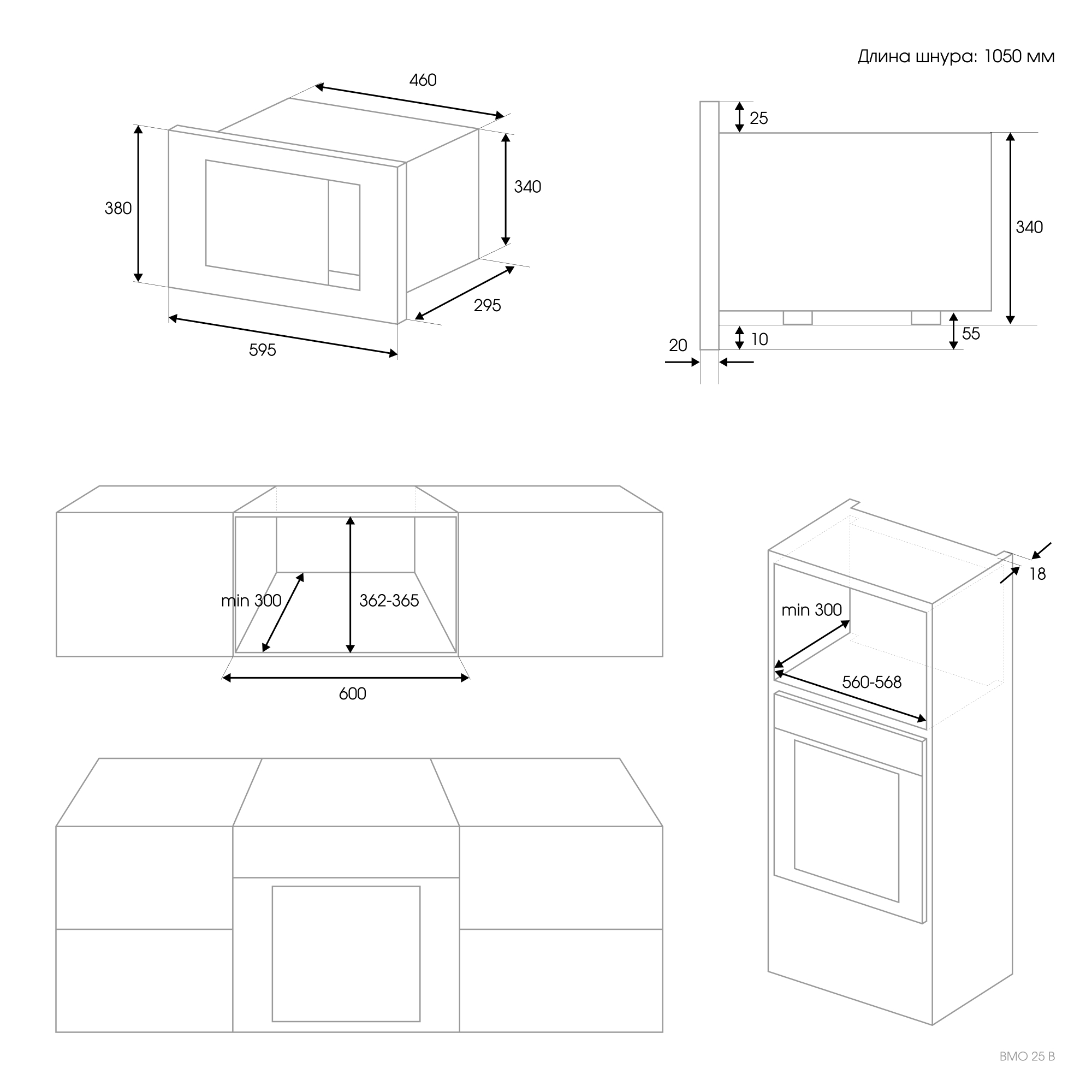 Длина шнура: 1050 мм

460

380

340

295

595

25

340

20

10

55

min 300

362-365

600

18

min 300

560-568

BMO 25 B