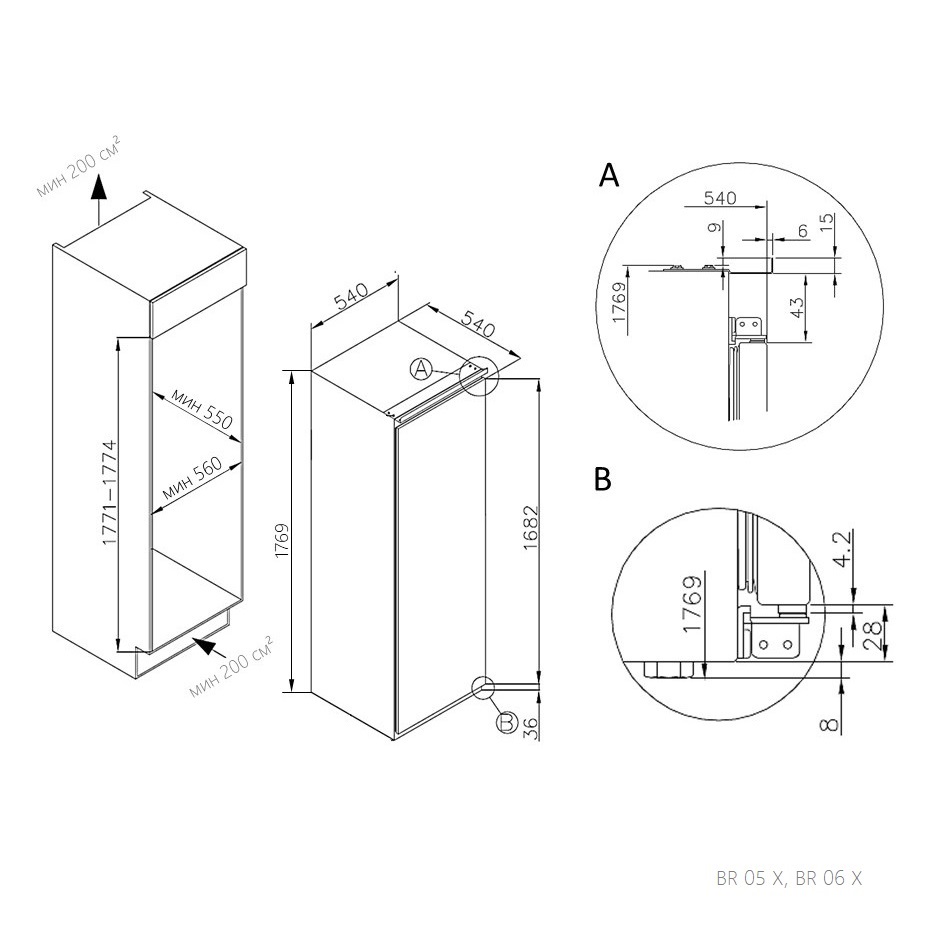 мин 200 см²

1771–1774

мин 550

мин 560

мин 200 см²

540

540

A

1769

1682

B

36

A

540

9

6

15

1769

43

B

4.2

1769

28

28

8

BR 05 X, BR 06 X